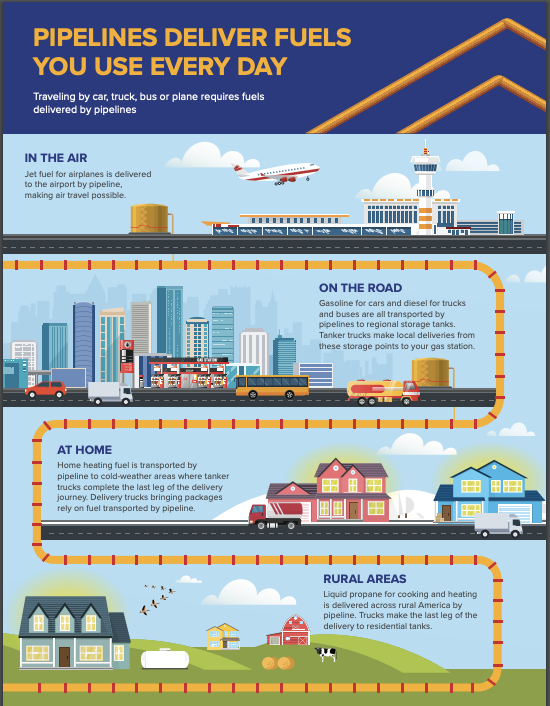 PIPELINES DELIVER FUELS YOU USE EVERY DAY

Traveling by car, truck, bus or plane requires fuels delivered by pipelines

IN THE AIR

Jet fuel for airplanes is delivered to the airport by pipeline, making air travel possible.

ON THE ROAD

Gasoline for cars and diesel for trucks and buses are all transported by pipelines to regional storage tanks. Tanker trucks make local deliveries from these storage points to your gas station.

GAS STATION

AT HOME

Home heating fuel is transported by pipeline to cold-weather areas where tanker trucks complete the last leg of the delivery journey. Delivery trucks bringing packages rely on fuel transported by pipeline.

RURAL AREAS

Liquid propane for cooking and heating is delivered across rural America by pipeline. Trucks make the last leg of the delivery to residential tanks.